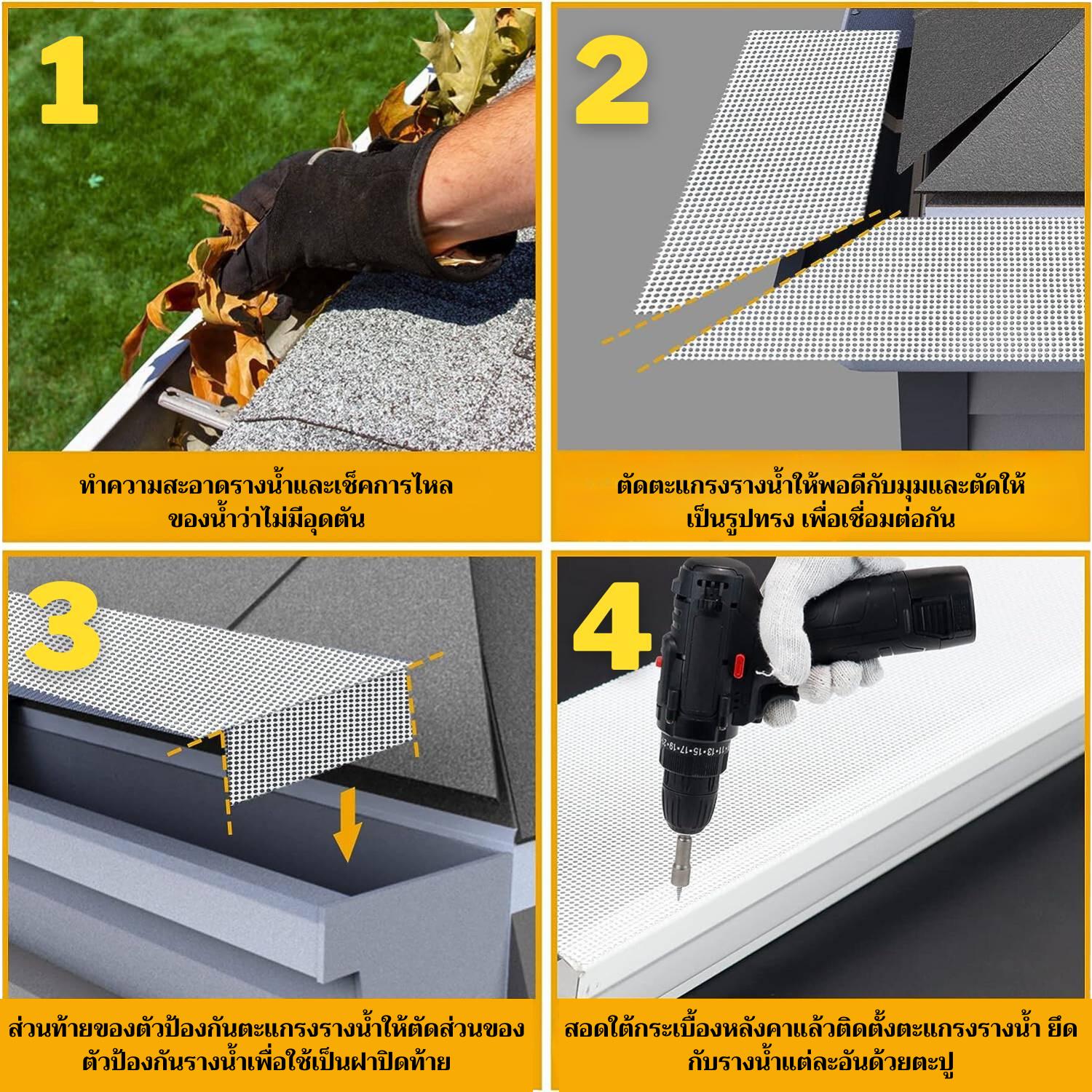 1

ทำความสะอาดรางน้ำและเช็คการไหลของน้ำว่าไม่มีอุดตัน

2

ตัดตะแกรงรางน้ำให้พอดีกับมุมและตัดให้เป็นรูปทรง เพื่อเชื่อมต่อกัน

3

ส่วนท้ายของตัวป้องกันตะแกรงรางน้ำให้ตัดส่วนของตัวป้องกันรางน้ำเพื่อใช้เป็นฝาปิดท้าย

4

สอดใต้กระเบื้องหลังคาแล้วติดตั้งตะแกรงรางน้ำ ยึดกับรางน้ำแต่ละอันด้วยตะปู